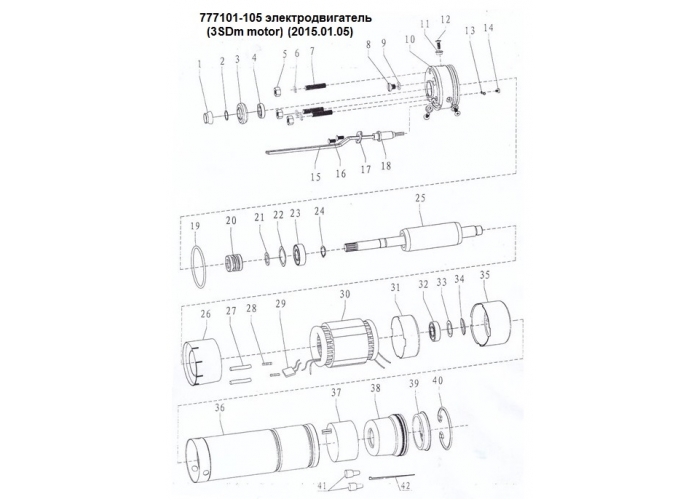 777101-105 электродвигатель
(3SDm motor) (2015.01.05)

1 2 3 4 5 6 7 8 9 10 11 12 13 14
15 16 17 18
19 20 21 22 23 24 25
26 27 28 29 30 31 32 33 34 35
36 37 38 39 40
41 42