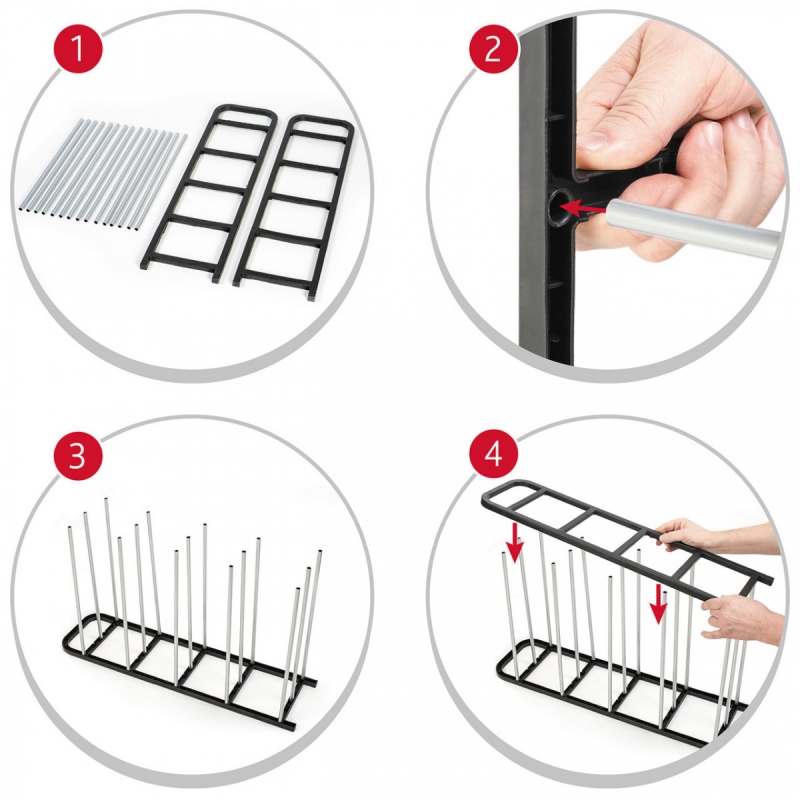 1

2

3

4